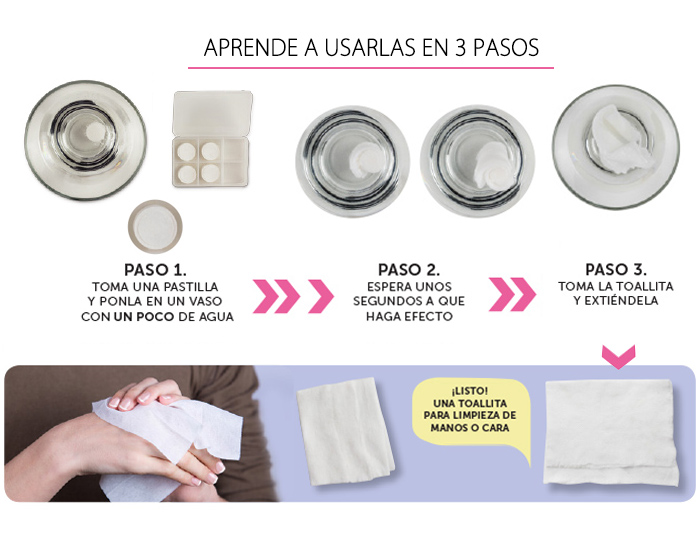 APRENDE A USARLAS EN 3 PASOS

PASO 1.
TOMA UNA PASTILLA Y PONLA EN UN VASO CON UN POCO DE AGUA

PASO 2.
ESPERA UNOS SEGUNDOS A QUE HAGA EFECTO

PASO 3.
TOMA LA TOALLITA Y EXTIÉNDELA

¡LISTO! UNA TOALLITA PARA LIMPIEZA DE MANOS O CARA